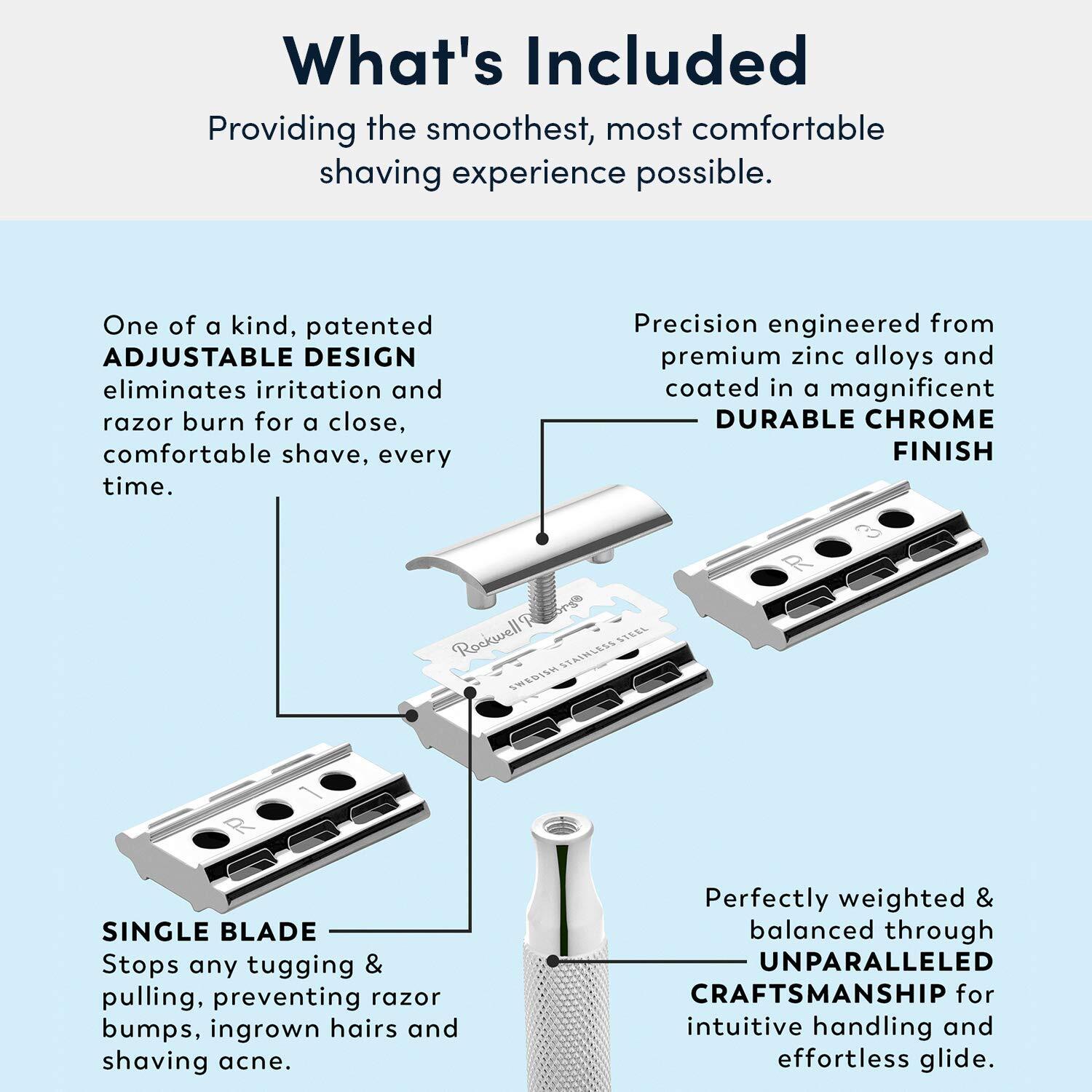 What's Included

Providing the smoothest, most comfortable shaving experience possible.

One of a kind, patented ADJUSTABLE DESIGN eliminates irritation and razor burn for a close, comfortable shave, every time.

Precision engineered from premium zinc alloys and coated in a magnificent DURABLE CHROME FINISH

R 3

Rockwell Razors®

SWEDISH STAINLESS STEEL

R 1

SINGLE BLADE
Stops any tugging & pulling, preventing razor bumps, ingrown hairs and shaving acne.

Perfectly weighted & balanced through UNPARALLELED CRAFTSMANSHIP for intuitive handling and effortless glide.