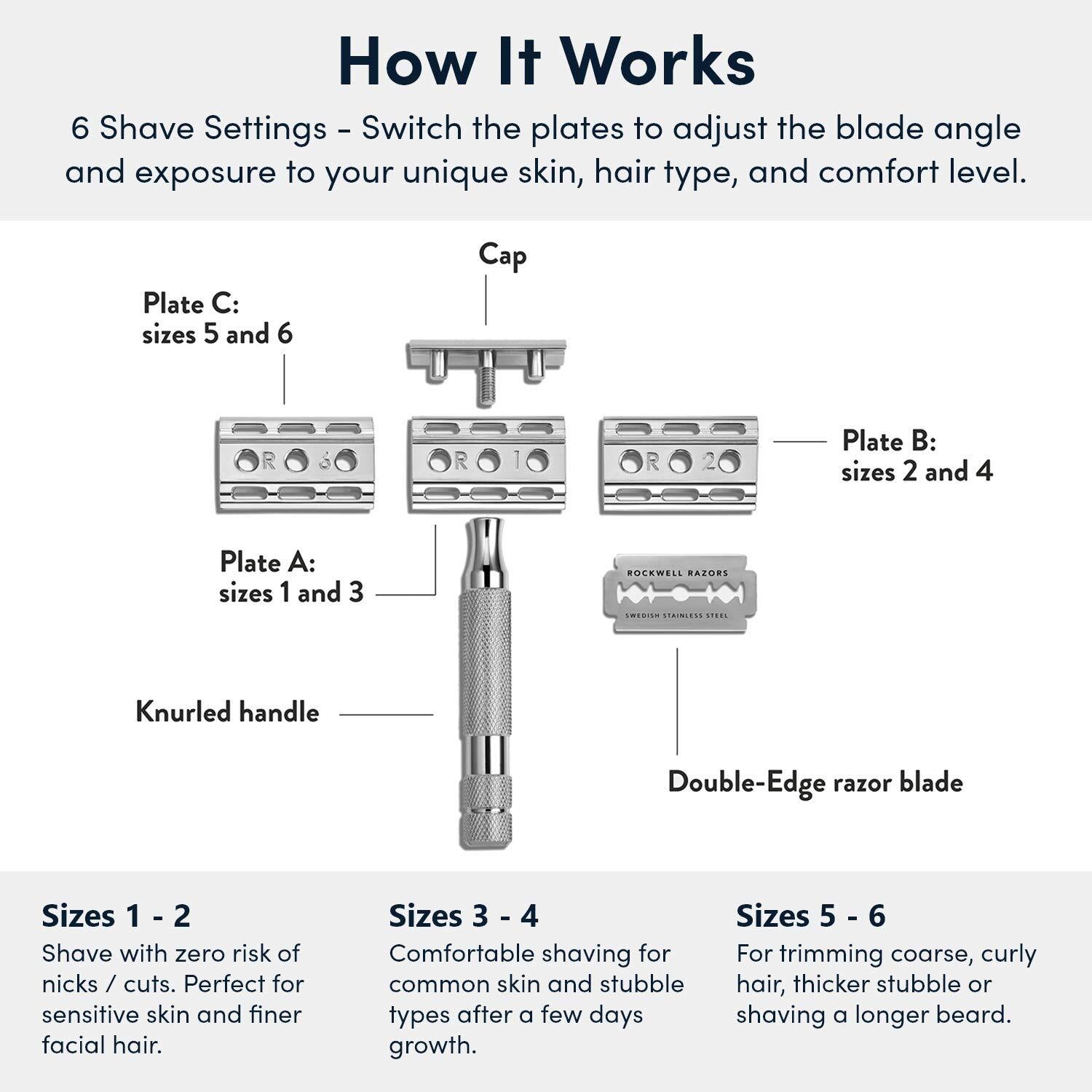 How It Works

6 Shave Settings – Switch the plates to adjust the blade angle and exposure to your unique skin, hair type, and comfort level.

Cap

Plate C: sizes 5 and 6

R 6

R 1

R 2

Plate B: sizes 2 and 4

Plate A: sizes 1 and 3

ROCKWELL RAZORS

SWEDISH STAINLESS STEEL

Knurled handle

Double-Edge razor blade

Sizes 1 - 2
Shave with zero risk of nicks / cuts. Perfect for sensitive skin and finer facial hair.

Sizes 3 - 4
Comfortable shaving for common skin and stubble types after a few days growth.

Sizes 5 - 6
For trimming coarse, curly hair, thicker stubble or shaving a longer beard.